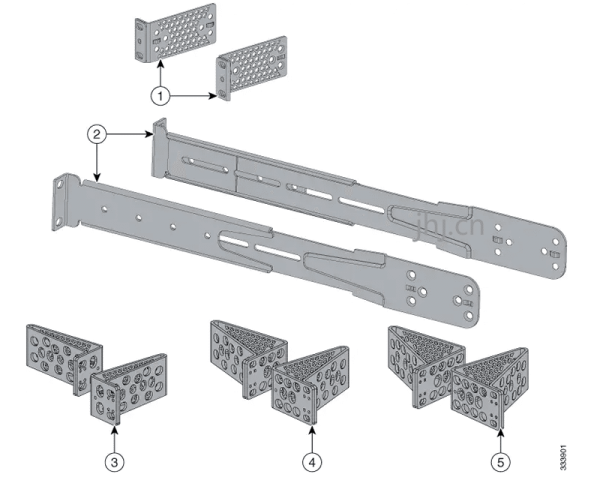 1

2

jhj.cn

3

4

5

333901