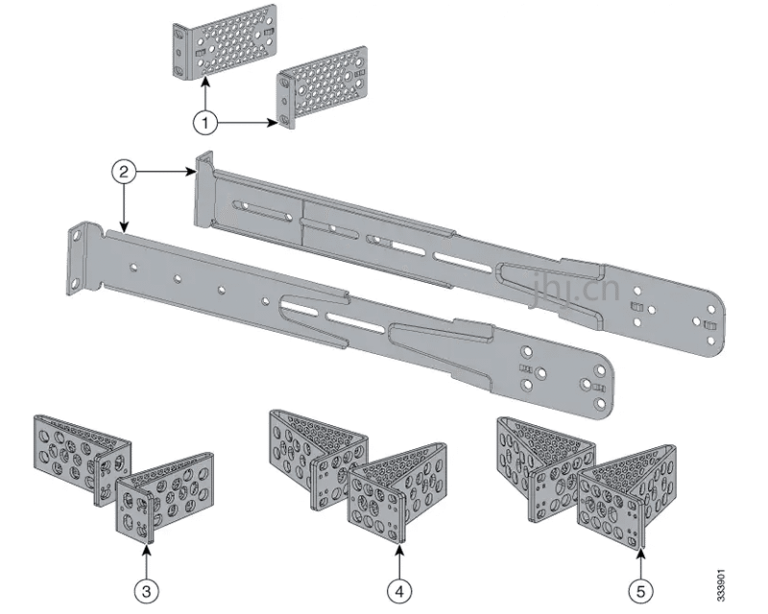 1

2

jhj.cn

3

4

5

333901